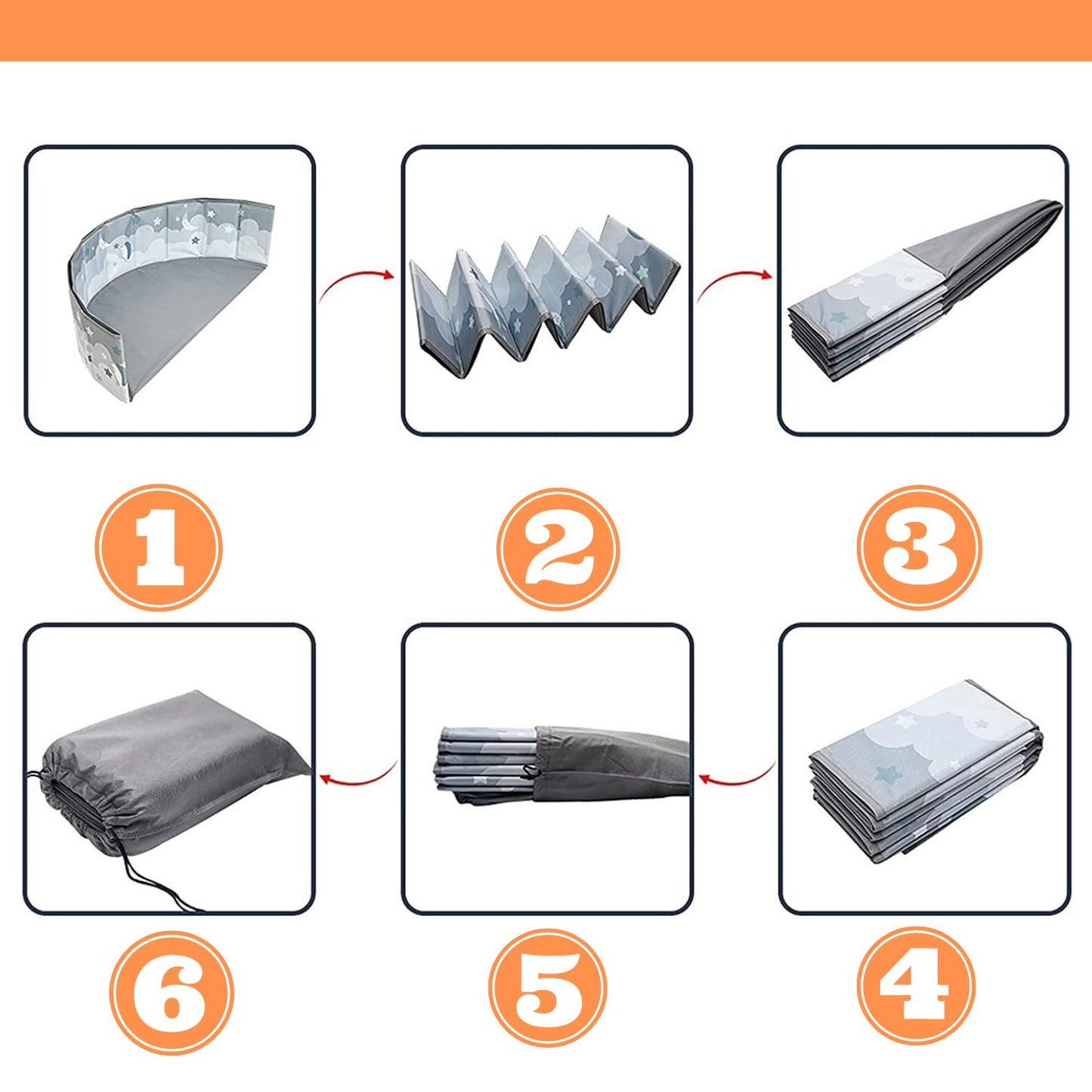 1

2

3

6

5

4